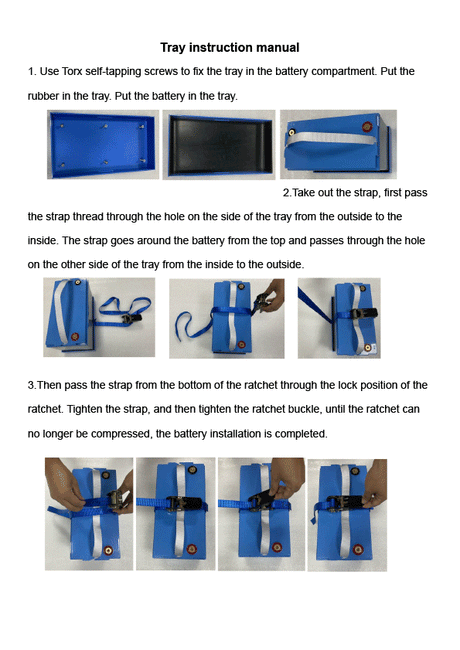 Tray instruction manual

1. Use Torx self-tapping screws to fix the tray in the battery compartment. Put the rubber in the tray. Put the battery in the tray.

2.Take out the strap, first pass the strap thread through the hole on the side of the tray from the outside to the inside. The strap goes around the battery from the top and passes through the hole on the other side of the tray from the inside to the outside.

3.Then pass the strap from the bottom of the ratchet through the lock position of the ratchet. Tighten the strap, and then tighten the ratchet buckle, until the ratchet can no longer be compressed, the battery installation is completed.